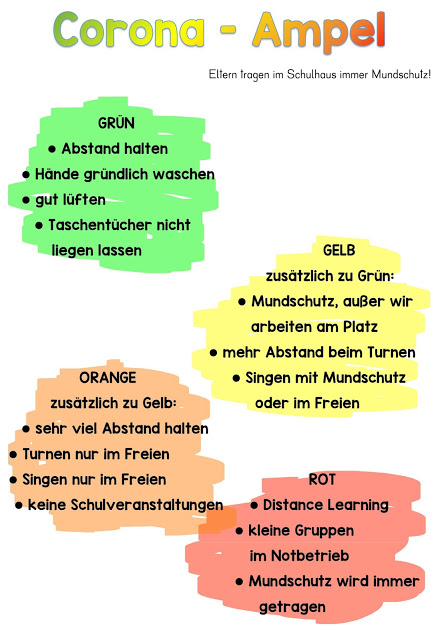 Corona - Ampel

Eltern tragen im Schulhaus immer Mundschutz!

GRÜN
• Abstand halten
• Hände gründlich waschen
• gut lüften
• Taschentücher nicht liegen lassen

GELB
zusätzlich zu Grün:
• Mundschutz, außer wir arbeiten am Platz
• mehr Abstand beim Turnen
• Singen mit Mundschutz oder im Freien

ORANGE
zusätzlich zu Gelb:
• sehr viel Abstand halten
• Turnen nur im Freien
• Singen nur im Freien
• keine Schulveranstaltungen

ROT
• Distance Learning
• kleine Gruppen im Notbetrieb
• Mundschutz wird immer getragen